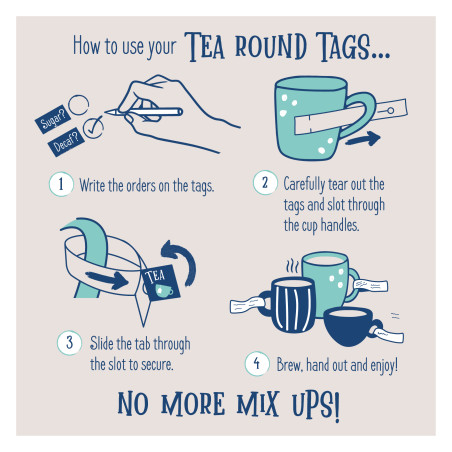 How to use your TEA ROUND TAGS...

Sugar?

Decaf?

1 Write the orders on the tags.

2 Carefully tear out the tags and slot through the cup handles.

TEA

3 Slide the tab through the slot to secure.

4 Brew, hand out and enjoy!

NO MORE MIX UPS!