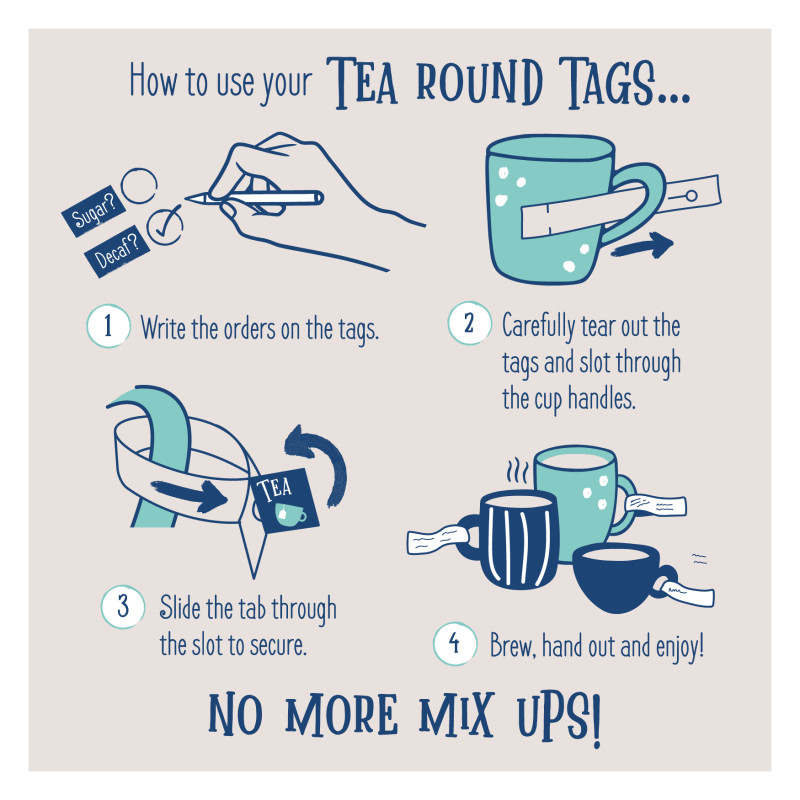 How to use your TEA ROUND TAGS...

Sugar?
Decaf?

1 Write the orders on the tags.

2 Carefully tear out the tags and slot through the cup handles.

TEA

3 Slide the tab through the slot to secure.

4 Brew, hand out and enjoy!

NO MORE MIX UPS!